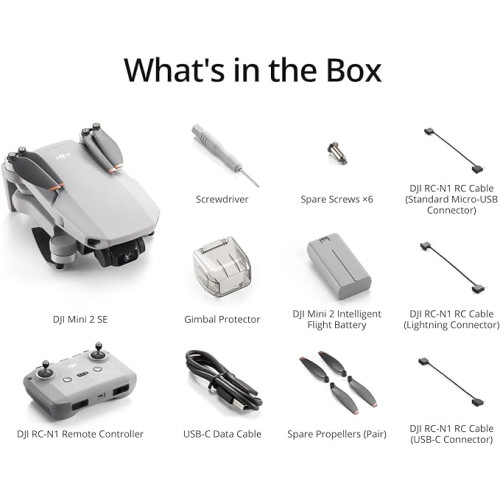 What's in the Box

Screwdriver

Spare Screws ×6

DJI RC-N1 RC Cable (Standard Micro-USB Connector)

DJI Mini 2 SE

Gimbal Protector

DJI Mini 2 Intelligent Flight Battery

DJI RC-N1 RC Cable (Lightning Connector)

DJI RC-N1 Remote Controller

USB-C Data Cable

Spare Propellers (Pair)

DJI RC-N1 RC Cable (USB-C Connector)